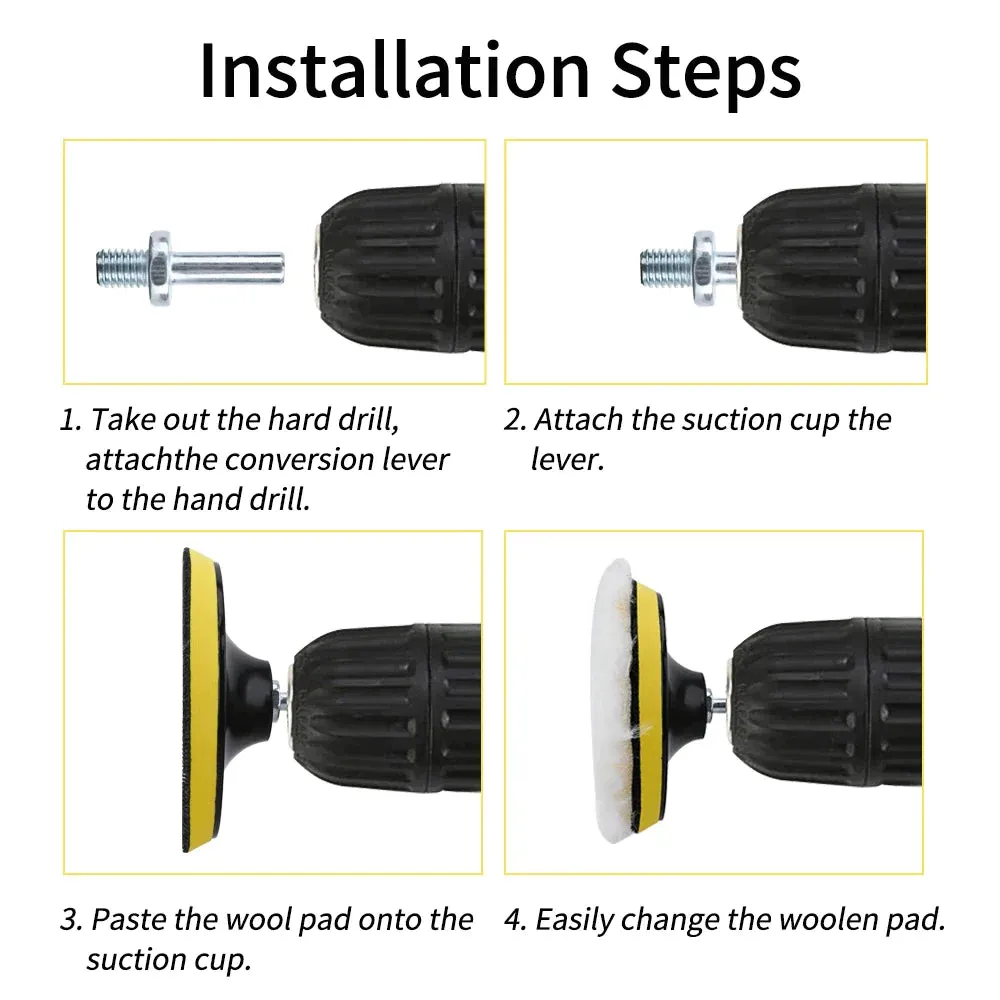 Installation Steps

1. Take out the hard drill, attachthe conversion lever to the hand drill.

2. Attach the suction cup the lever.

3. Paste the wool pad onto the suction cup.

4. Easily change the woolen pad.